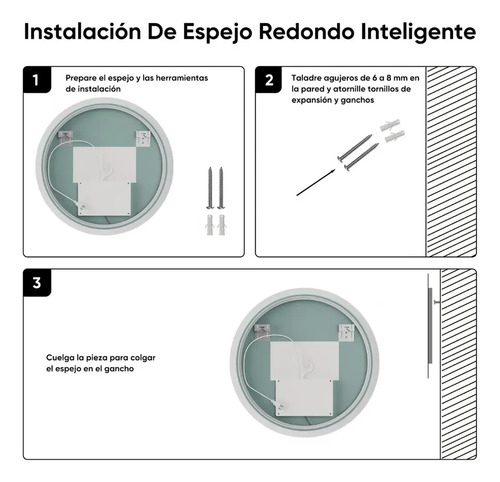 Instalación De Espejo Redondo Inteligente

1

Prepare el espejo y las herramientas de instalación

2

Taladre agujeros de 6 a 8 mm en la pared y atornille tornillos de expansión y ganchos

3

Cuelga la pieza para colgar el espejo en el gancho