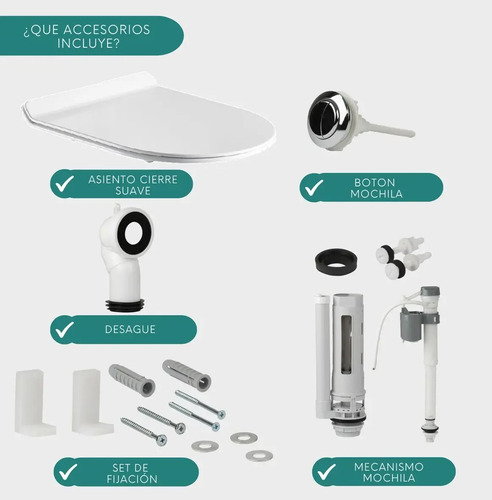 ¿QUE ACCESORIOS INCLUYE?

ASIENTO CIERRE SUAVE

BOTON MOCHILA

DESAGUE

SET DE FIJACIÓN

MECANISMO MOCHILA