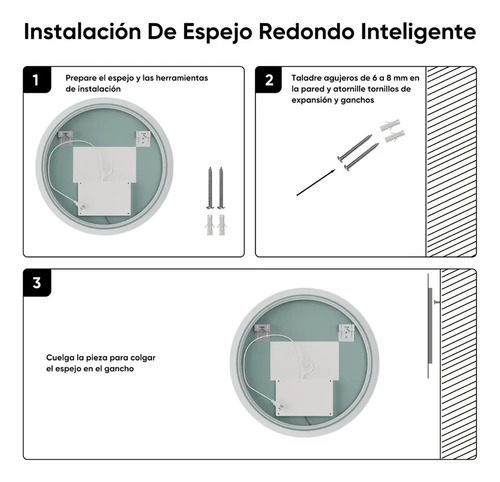 Instalación De Espejo Redondo Inteligente

1

Prepare el espejo y las herramientas de instalación

2

Taladre agujeros de 6 a 8 mm en la pared y atornille tornillos de expansión y ganchos

3

Cuelga la pieza para colgar el espejo en el gancho