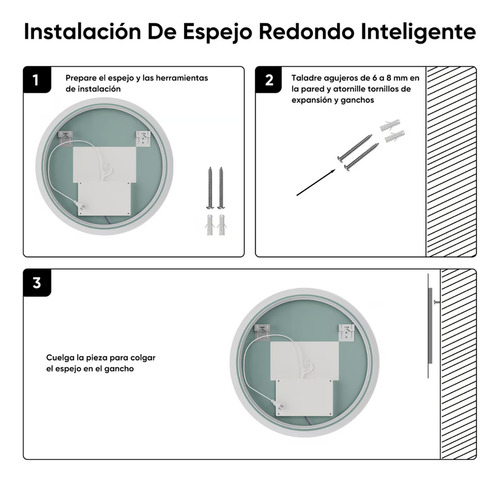 Instalación De Espejo Redondo Inteligente

1

Prepare el espejo y las herramientas de instalación

2

Taladre agujeros de 6 a 8 mm en la pared y atornille tornillos de expansión y ganchos

3

Cuelga la pieza para colgar el espejo en el gancho